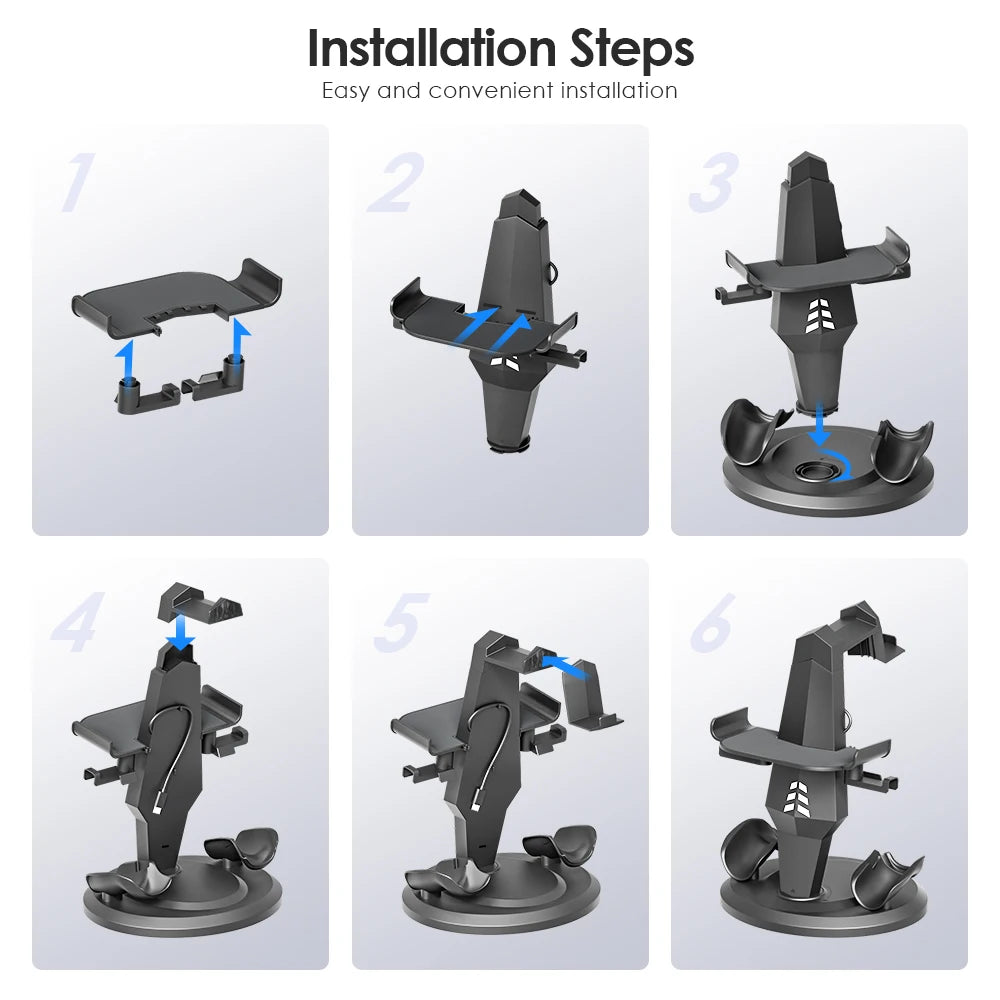 Installation Steps
Easy and convenient installation

1

2

3

4

5

6